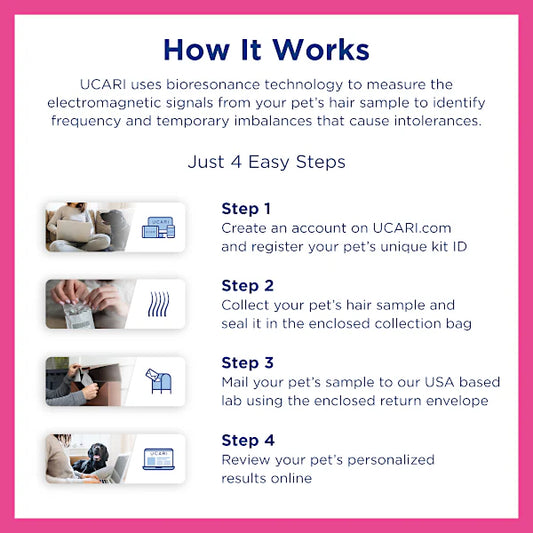 How It Works

UCARI uses bioresonance technology to measure the electromagnetic signals from your pet's hair sample to identify frequency and temporary imbalances that cause intolerances.

Just 4 Easy Steps

UCARI

Step 1
Create an account on UCARI.com and register your pet's unique kit ID

Step 2
Collect your pet's hair sample and seal it in the enclosed collection bag

Step 3
Mail your pet's sample to our USA based lab using the enclosed return envelope

UCARI

Step 4
Review your pet's personalized results online